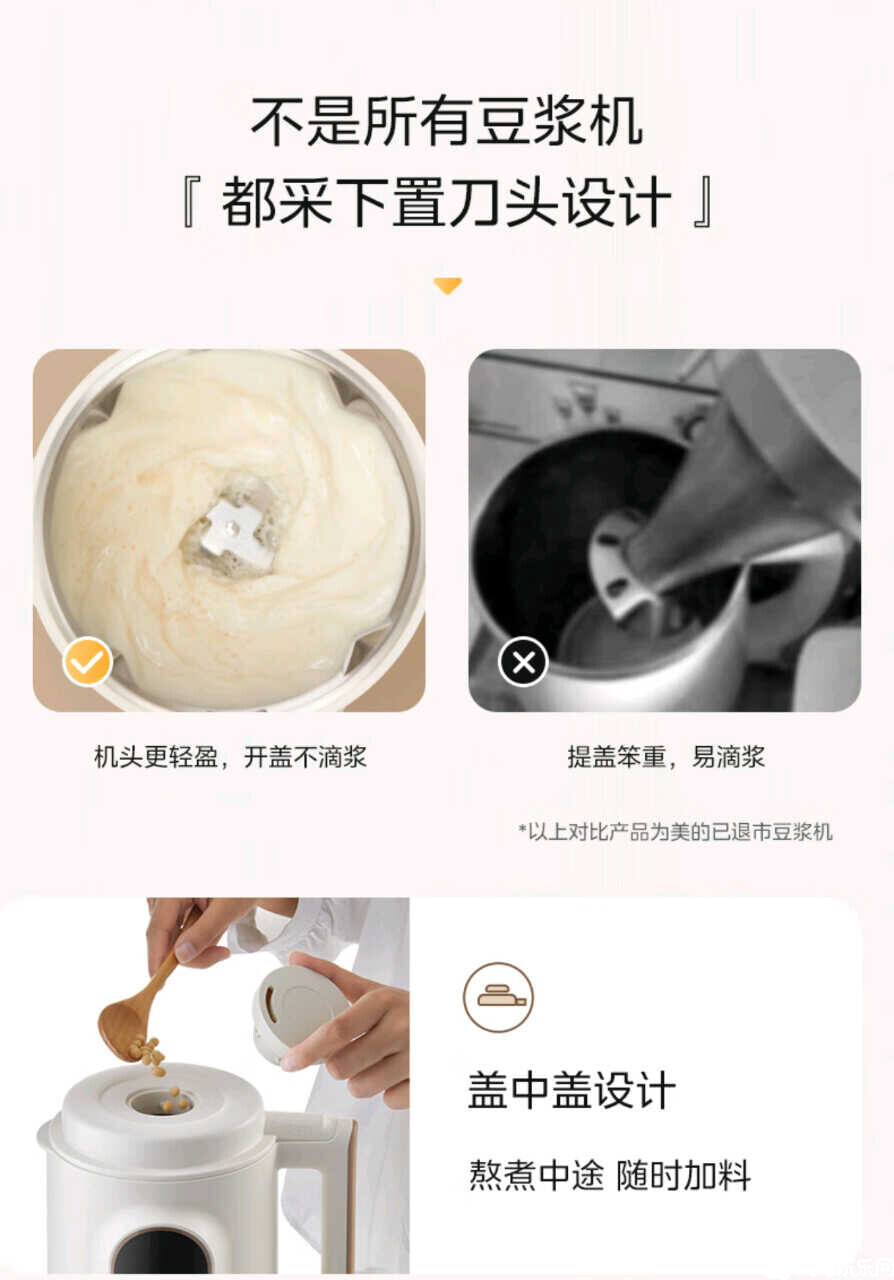 不是所有豆浆机
『 都采下置刀头设计 』

机头更轻盈，开盖不滴浆

提盖笨重，易滴浆

*以上对比产品为美的已退市豆浆机

盖中盖设计

熬煮中途 随时加料